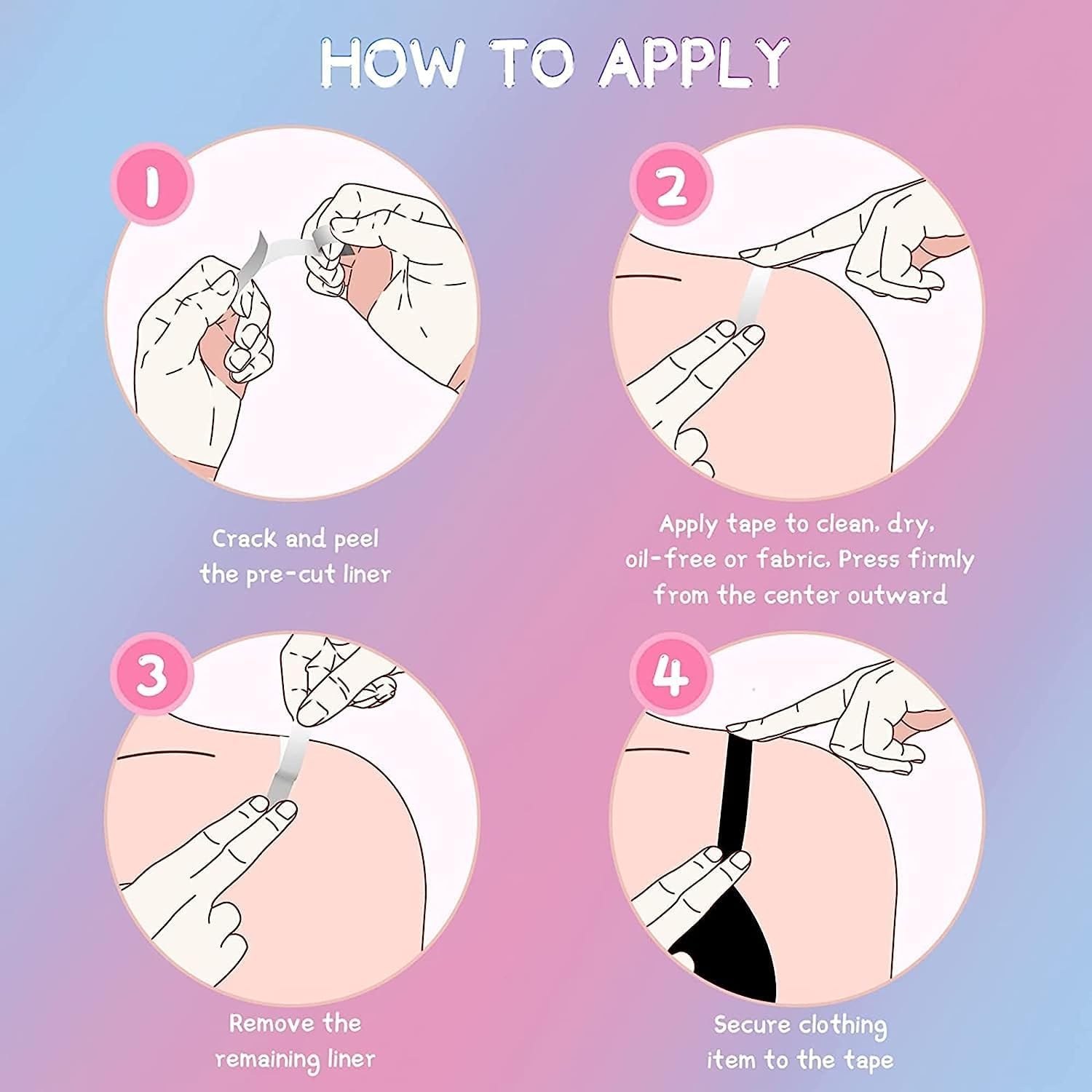 HOW TO APPLY

1

Crack and peel the pre-cut liner

2

Apply tape to clean, dry, oil-free or fabric, Press firmly from the center outward

3

Remove the remaining liner

4

Secure clothing item to the tape