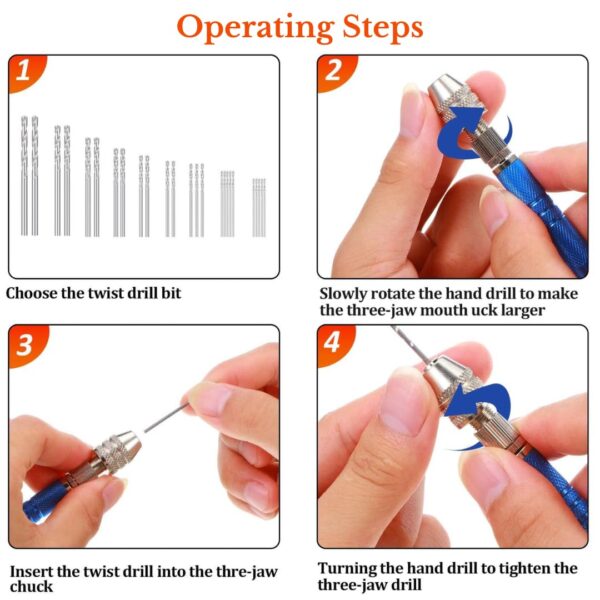 Operating Steps

1

Choose the twist drill bit

2

Slowly rotate the hand drill to make the three-jaw mouth uck larger

3

Insert the twist drill into the thre-jaw chuck

4

Turning the hand drill to tighten the three-jaw drill